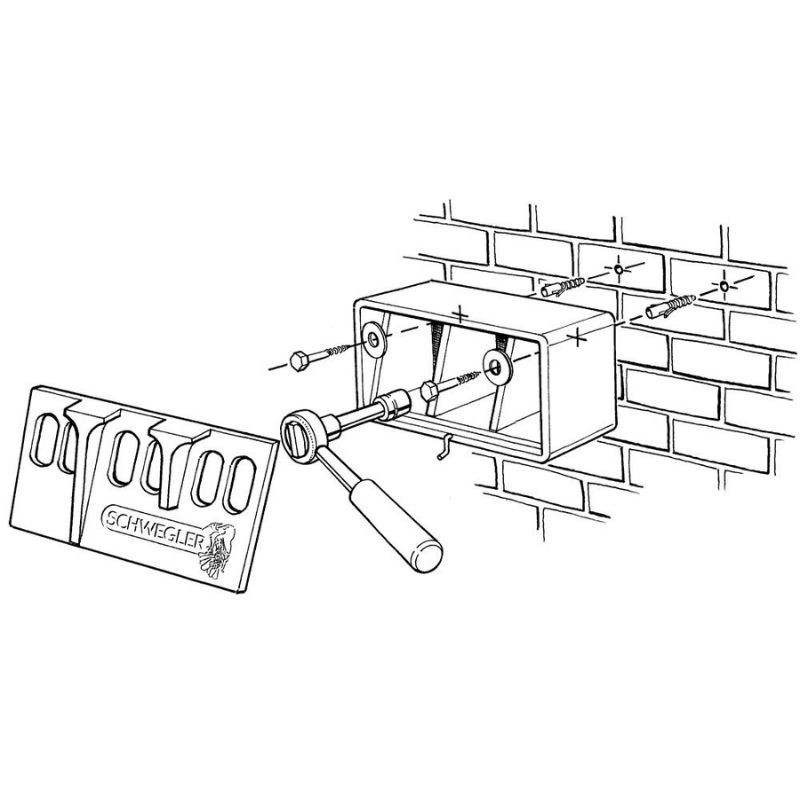 SCHWEGLER