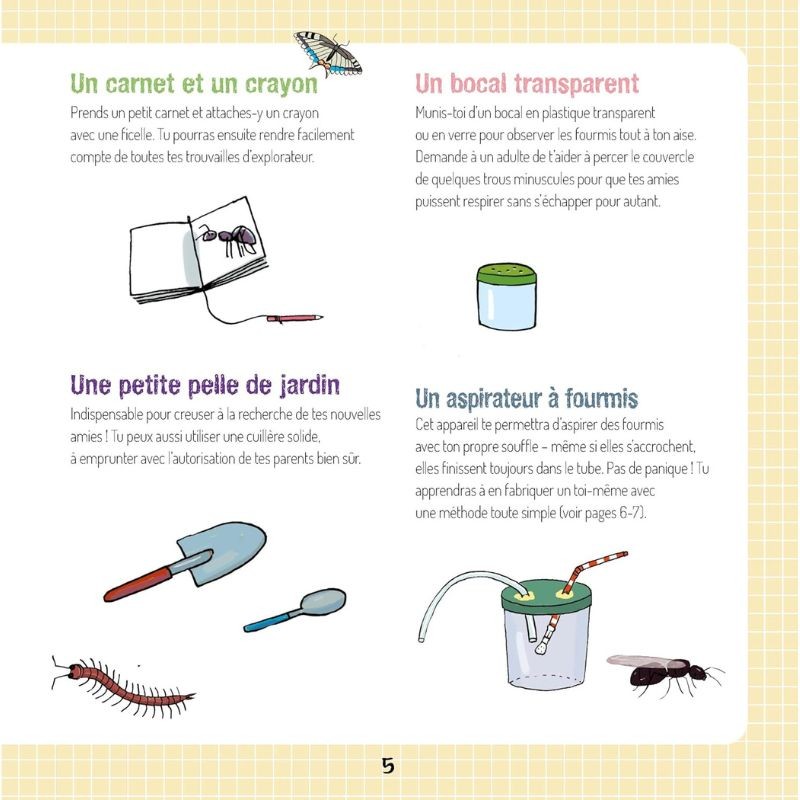 Un carnet et un crayon

Prends un petit carnet et attaches-y un crayon avec une ficelle. Tu pourras ensuite rendre facilement compte de toutes tes trouvailles d'explorateur.

Une petite pelle de jardin

Indispensable pour creuser à la recherche de tes nouvelles amies ! Tu peux aussi utiliser une cuillère solide, à emprunter avec l'autorisation de tes parents bien sûr.

Un bocal transparent

Munis-toi d'un bocal en plastique transparent ou en verre pour observer les fourmis tout à ton aise. Demande à un adulte de t'aider à percer le couvercle de quelques trous minuscules pour que tes amies puissent respirer sans s'échapper pour autant.

Un aspirateur à fourmis

Cet appareil te permettra d'aspirer des fourmis avec ton propre souffle – même si elles s'accrochent, elles finissent toujours dans le tube. Pas de panique ! Tu apprendras à en fabriquer un toi-même avec une méthode toute simple (voir pages 6-7).

5