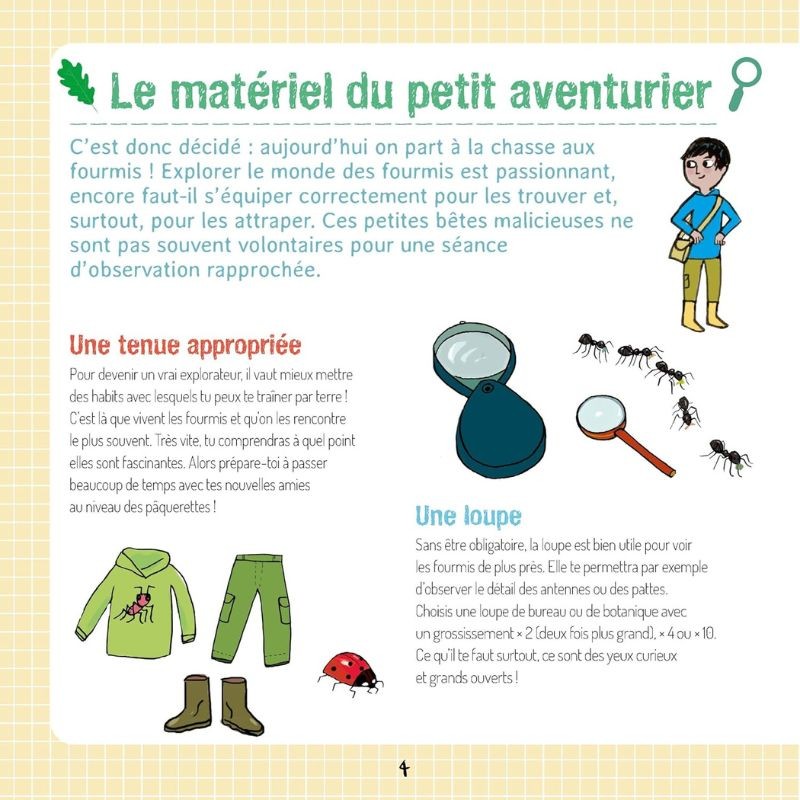 Le matériel du petit aventurier

C'est donc décidé : aujourd'hui on part à la chasse aux fourmis ! Explorer le monde des fourmis est passionnant, encore faut-il s'équiper correctement pour les trouver et, surtout, pour les attraper. Ces petites bêtes malicieuses ne sont pas souvent volontaires pour une séance d'observation rapprochée.

Une tenue appropriée

Pour devenir un vrai explorateur, il vaut mieux mettre des habits avec lesquels tu peux te traîner par terre ! C'est là que vivent les fourmis et qu'on les rencontre le plus souvent. Très vite, tu comprendras à quel point elles sont fascinantes. Alors prépare-toi à passer beaucoup de temps avec tes nouvelles amies au niveau des pâquerettes !

Une loupe

Sans être obligatoire, la loupe est bien utile pour voir les fourmis de plus près. Elle te permettra par exemple d'observer le détail des antennes ou des pattes. Choisis une loupe de bureau ou de botanique avec un grossissement × 2 (deux fois plus grand), × 4 ou × 10. Ce qu'il te faut surtout, ce sont des yeux curieux et grands ouverts !

4