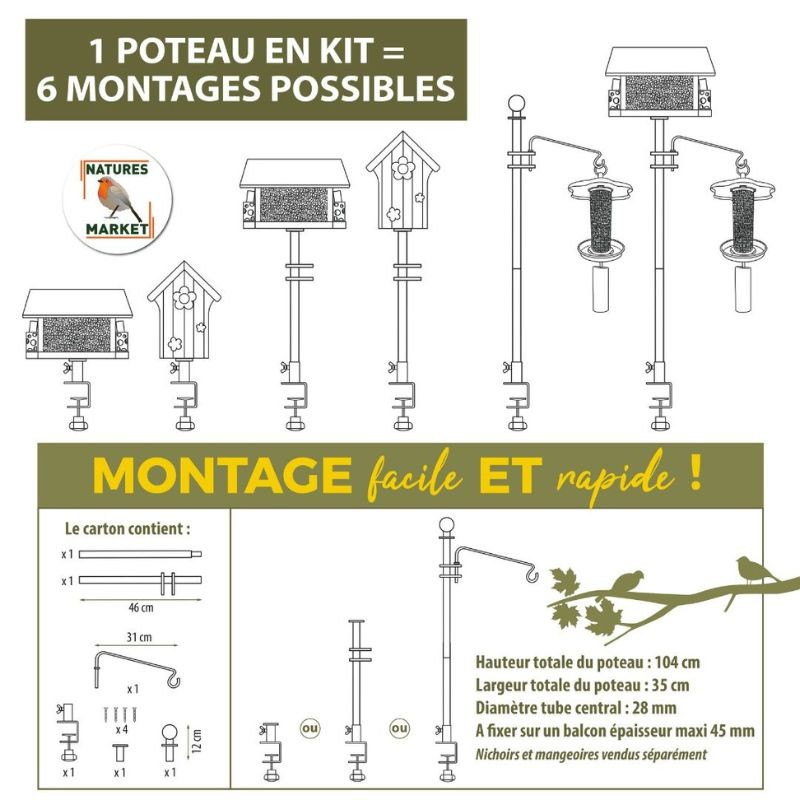 1 POTEAU EN KIT =
6 MONTAGES POSSIBLES

NATURES
MARKET

MONTAGE facile ET rapide !

Le carton contient :

x 1

x 1

46 cm

31 cm

x 1

x 4

12 cm

x 1

x 1

x 1

ou

ou

Hauteur totale du poteau : 104 cm
Largeur totale du poteau : 35 cm
Diamètre tube central : 28 mm
A fixer sur un balcon épaisseur maxi 45 mm
Nichoirs et mangeoires vendus séparément