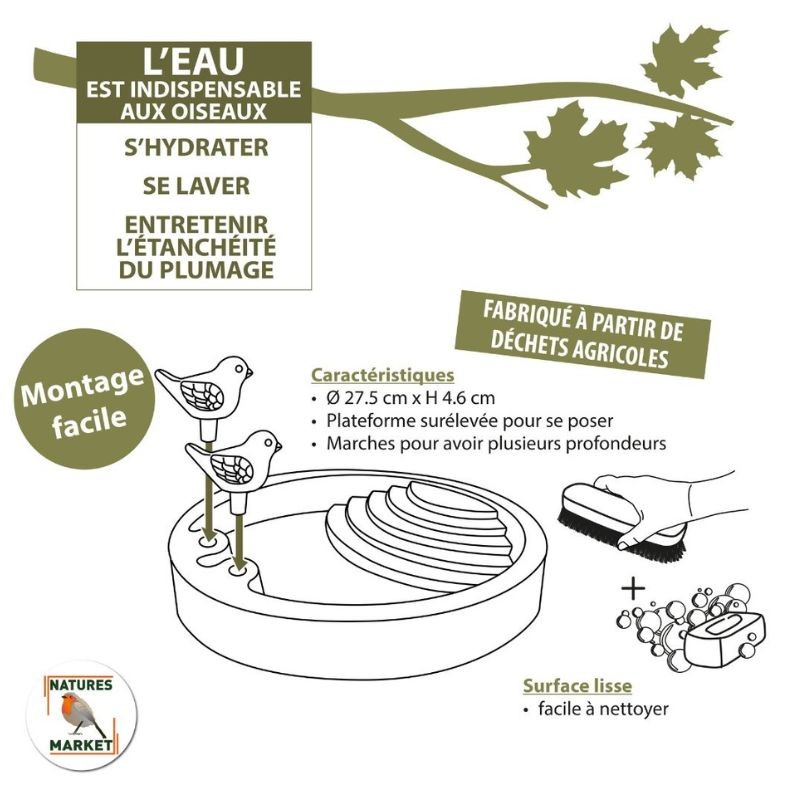 L'EAU
EST INDISPENSABLE
AUX OISEAUX

S'HYDRATER

SE LAVER

ENTRETENIR
L'ÉTANCHÉITÉ
DU PLUMAGE

FABRIQUÉ À PARTIR DE
DÉCHETS AGRICOLES

Montage facile

Caractéristiques
• Ø 27.5 cm x H 4.6 cm
• Plateforme surélevée pour se poser
• Marches pour avoir plusieurs profondeurs

+

Surface lisse
• facile à nettoyer

NATURES
MARKET