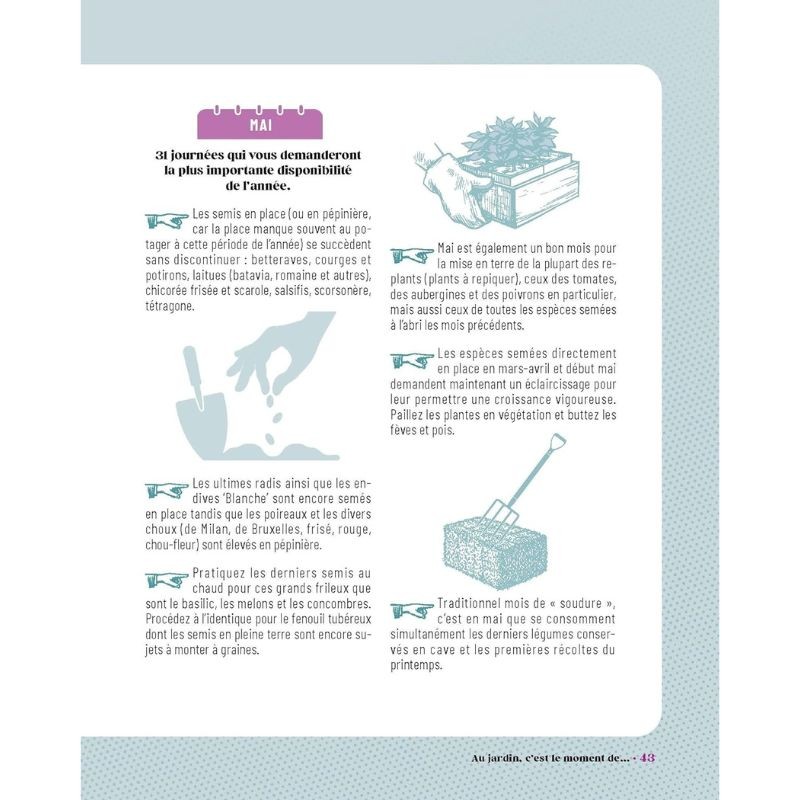 MAI

31 journées qui vous demanderont la plus importante disponibilité de l'année.

Les semis en place (ou en pépinière, car la place manque souvent au potager à cette période de l'année) se succèdent sans discontinuer : betteraves, courges et potirons, laitues (batavia, romaine et autres), chicorée frisée et scarole, salsifis, scorsonère, tétragone.

Les ultimes radis ainsi que les endives 'Blanche' sont encore semés en place tandis que les poireaux et les divers choux (de Milan, de Bruxelles, frisé, rouge, chou-fleur) sont élevés en pépinière.

Pratiquez les derniers semis au chaud pour ces grands frileux que sont le basilic, les melons et les concombres. Procédez à l'identique pour le fenouil tubéreux dont les semis en pleine terre sont encore sujets à monter à graines.

Mai est également un bon mois pour la mise en terre de la plupart des replants (plants à repiquer), ceux des tomates, des aubergines et des poivrons en particulier, mais aussi ceux de toutes les espèces semées à l'abri les mois précédents.

Les espèces semées directement en place en mars-avril et début mai demandent maintenant un éclaircissage pour leur permettre une croissance vigoureuse. Paillez les plantes en végétation et buttez les fèves et pois.

Traditionnel mois de « soudure », c'est en mai que se consomment simultanément les derniers légumes conservés en cave et les premières récoltes du printemps.

Au jardin, c'est le moment de... • 43