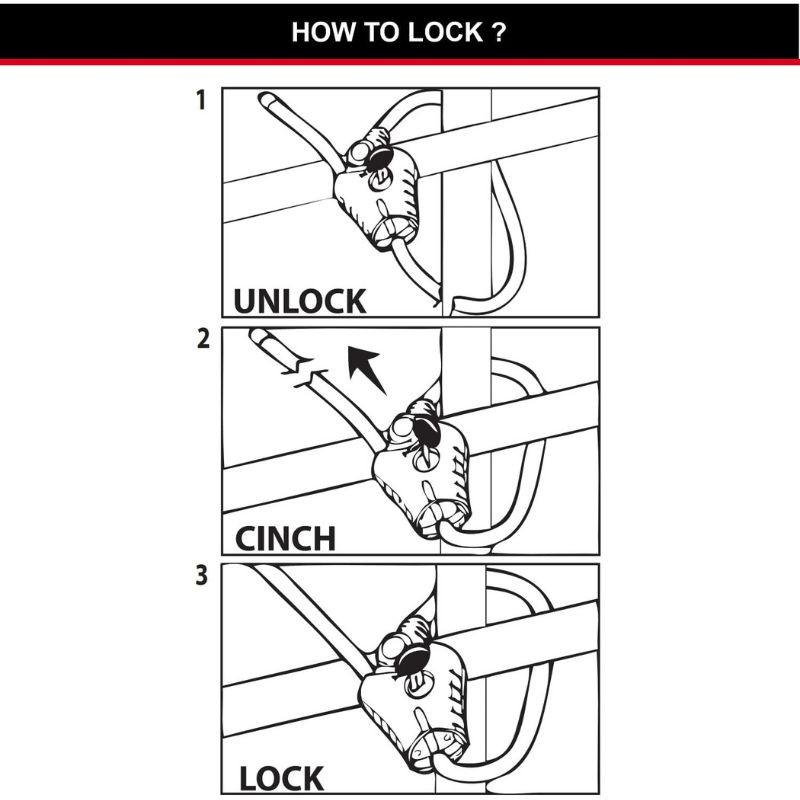 HOW TO LOCK ?

1

UNLOCK

2

CINCH

3

LOCK