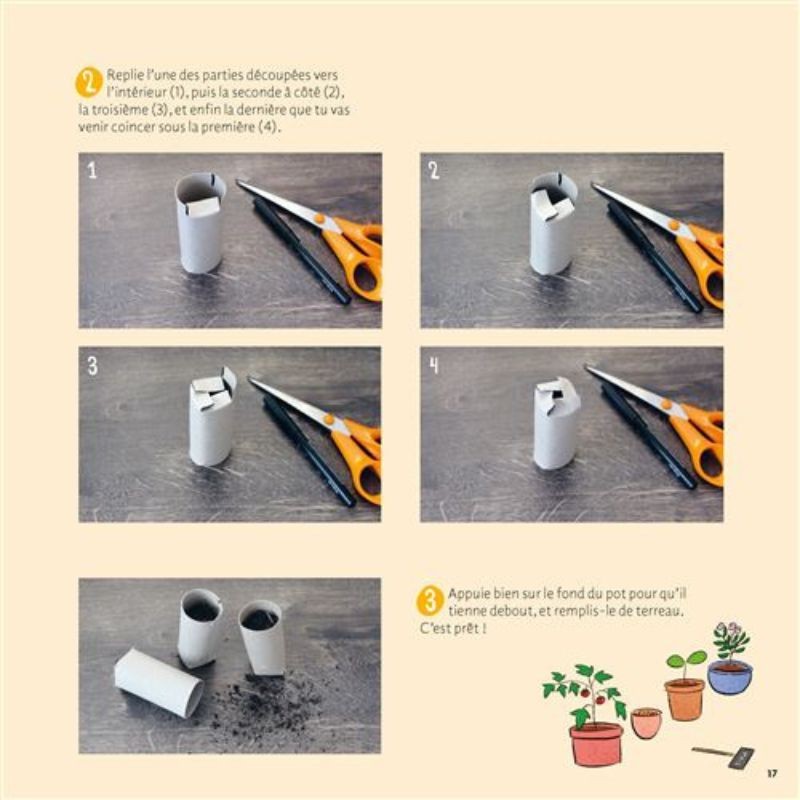 2 Replie l'une des parties découpées vers l'intérieur (1), puis la seconde à côté (2), la troisième (3), et enfin la dernière que tu vas venir coincer sous la première (4).

1

2

3

4

3 Appuie bien sur le fond du pot pour qu'il tienne debout, et remplis-le de terreau. C'est prêt !

17